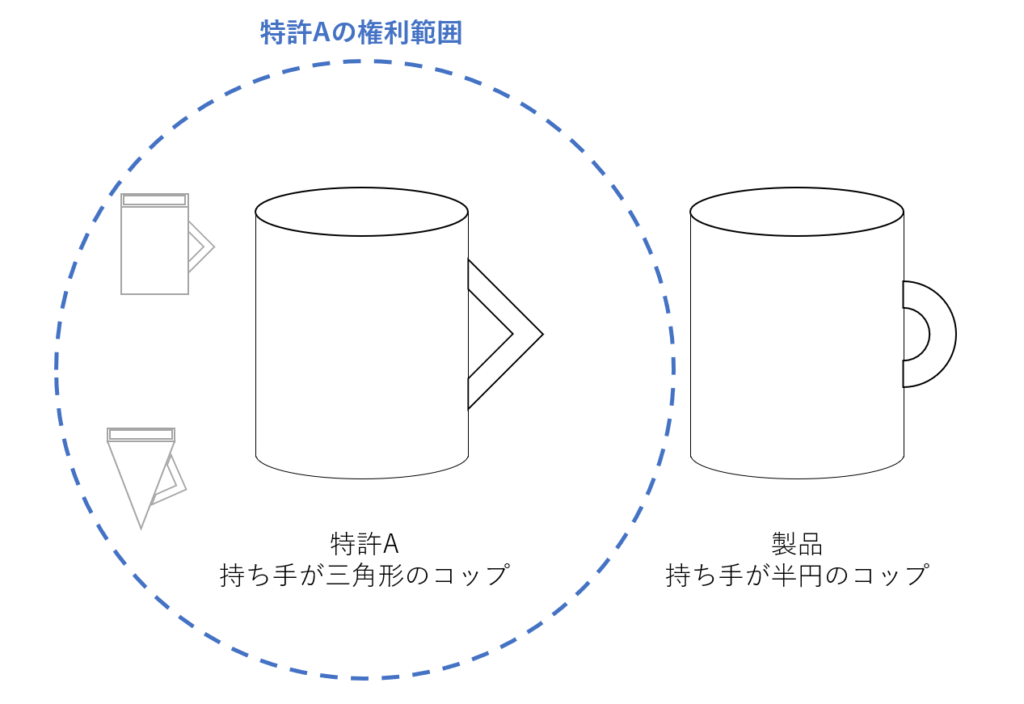 特許Aの権利範囲

特許A
持ち手が三角形のコップ

製品
持ち手が半円のコップ